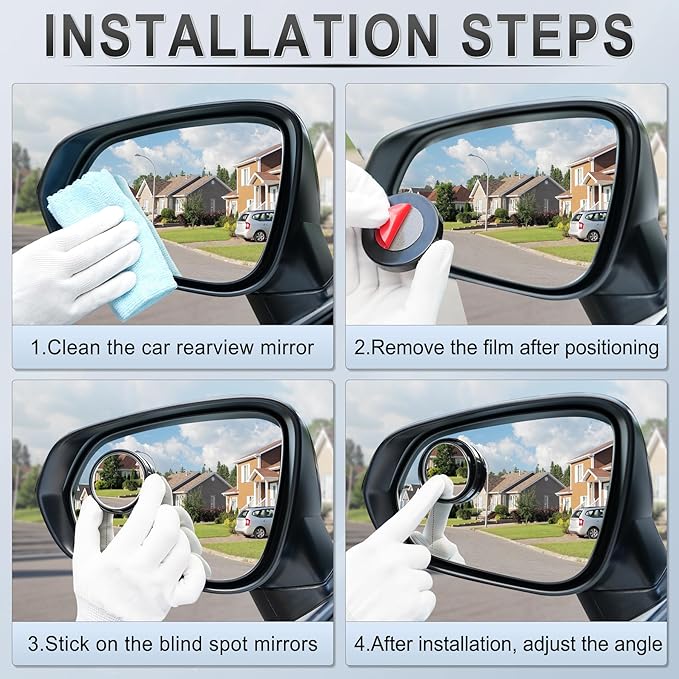 INSTALLATION STEPS

1.Clean the car rearview mirror

2.Remove the film after positioning

3.Stick on the blind spot mirrors

4.After installation, adjust the angle