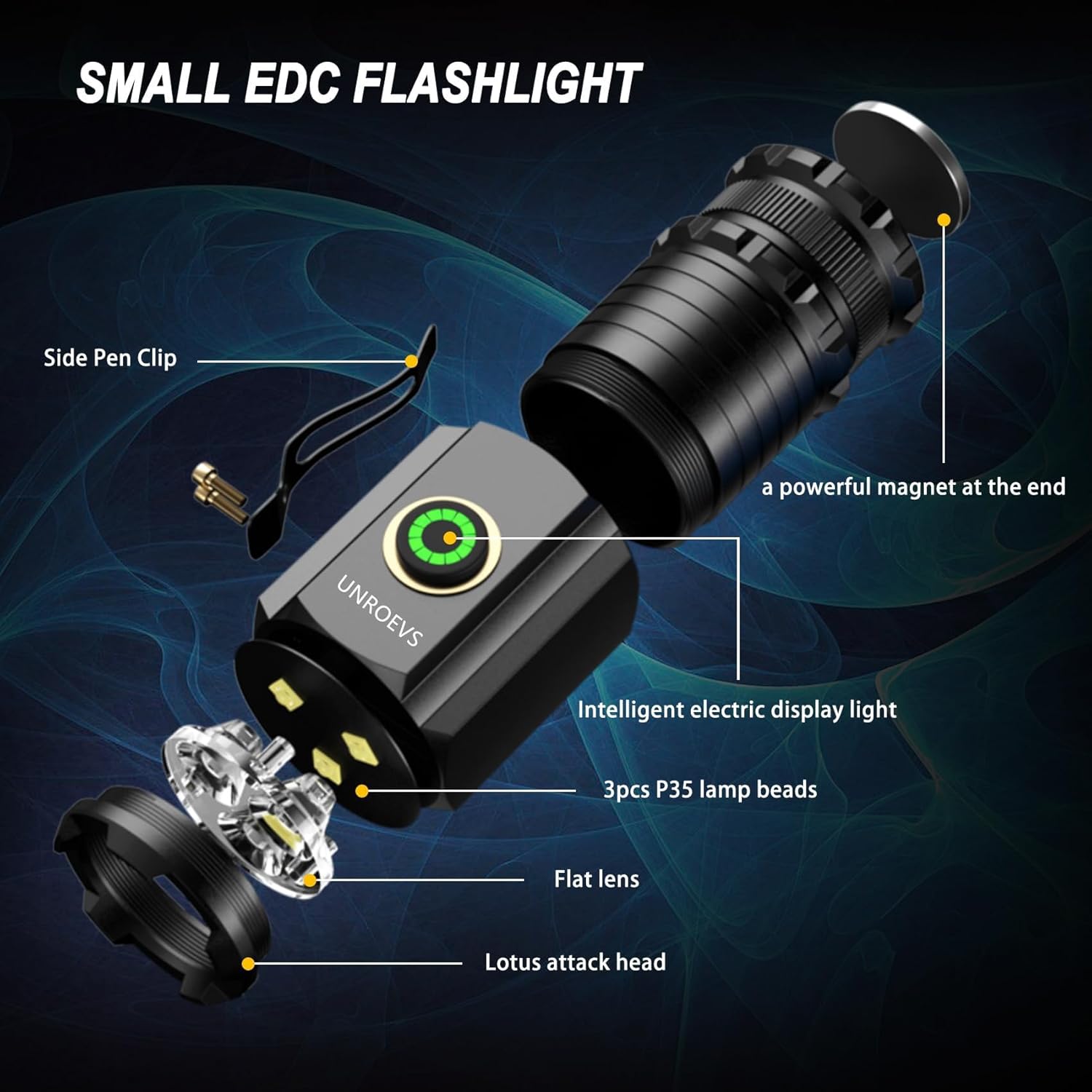 SMALL EDC FLASHLIGHT

Side Pen Clip

a powerful magnet at the end

UNROEVS

Intelligent electric display light

3pcs P35 lamp beads

Flat lens

Lotus attack head