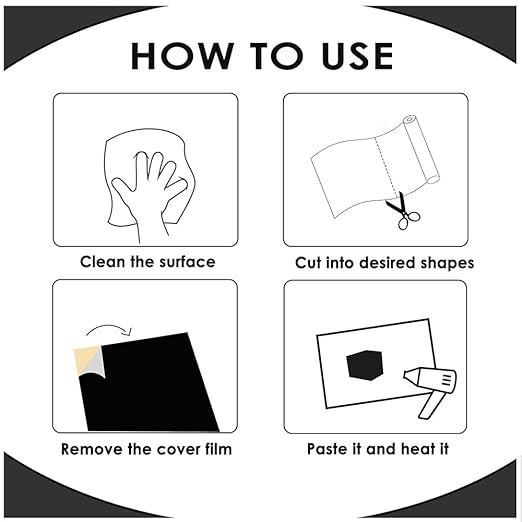 HOW TO USE

Clean the surface

Cut into desired shapes

Remove the cover film

Paste it and heat it